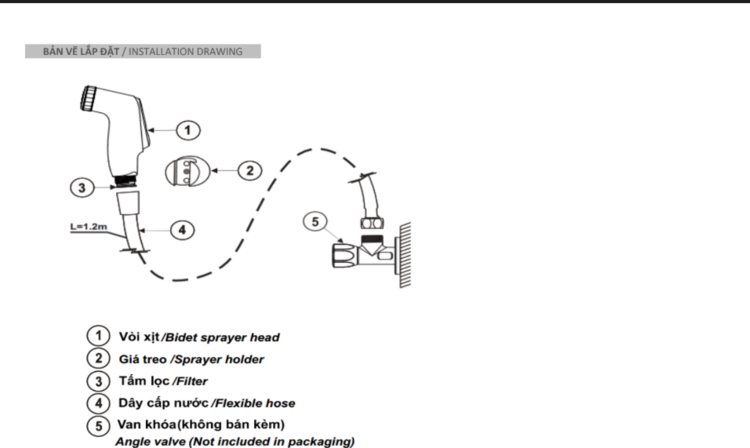 BẢN VẼ LẮP ĐẶT / INSTALLATION DRAWING

1

2

3

L=1.2m

4

5

1 Vòi xịt /Bidet sprayer head
2 Giá treo /Sprayer holder
3 Tấm lọc /Filter
4 Dây cấp nước /Flexible hose
5 Van khóa(không bán kèm)
Angle valve (Not included in packaging)