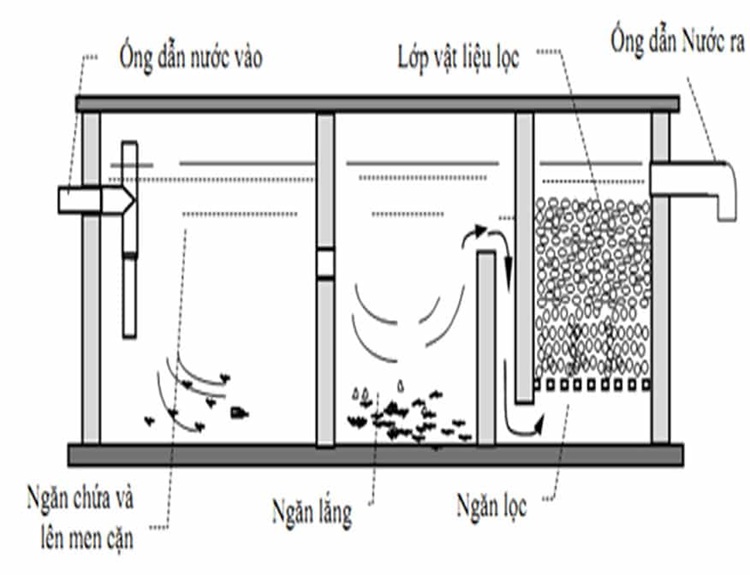 Ống dẫn nước vào
Lớp vật liệu lọc
Ống dẫn Nước ra
Ngăn chứa và lên men cặn
Ngăn lắng
Ngăn lọc